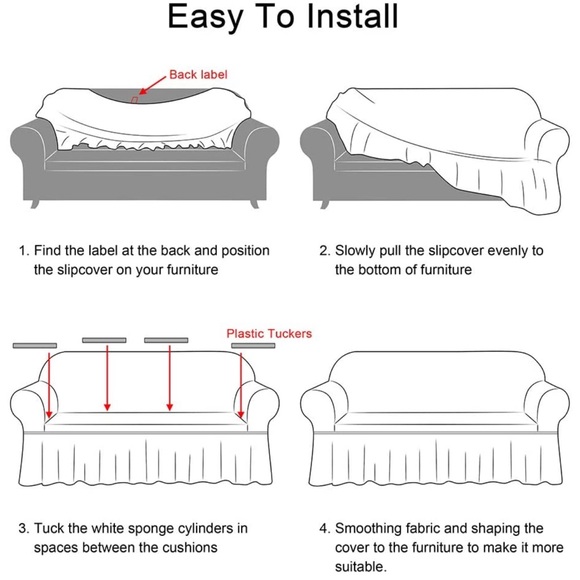 Easy To Install

Back label

1. Find the label at the back and position the slipcover on your furniture

2. Slowly pull the slipcover evenly to the bottom of furniture

Plastic Tuckers

3. Tuck the white sponge cylinders in spaces between the cushions

4. Smoothing fabric and shaping the cover to the furniture to make it more suitable.